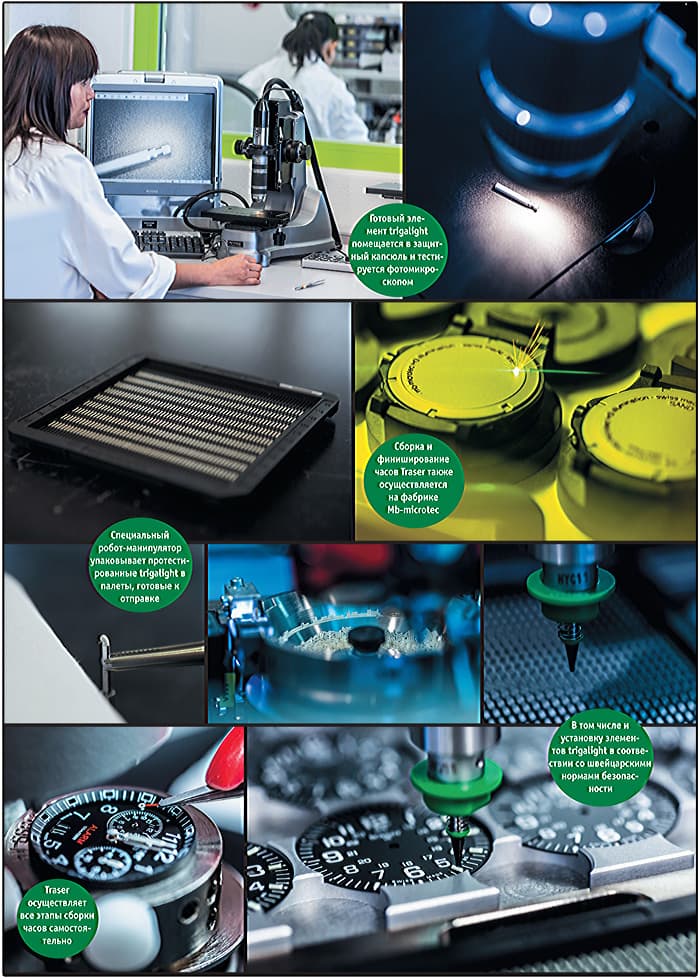 Готовый элемент trigalight помещается в защитный капсюль и тестируется фотомикроскопом

Сборка и финиширование часов Traser также осуществляется на фабрике Mb-microtec

Специальный робот-манипулятор упаковывает протестированные trigalight в палеты, готовые к отправке

В том числе и установку элементов trigalight в соответствии со швейцарскими нормами безопасности

Traser осуществляет все этапы сборки часов самостоятельно